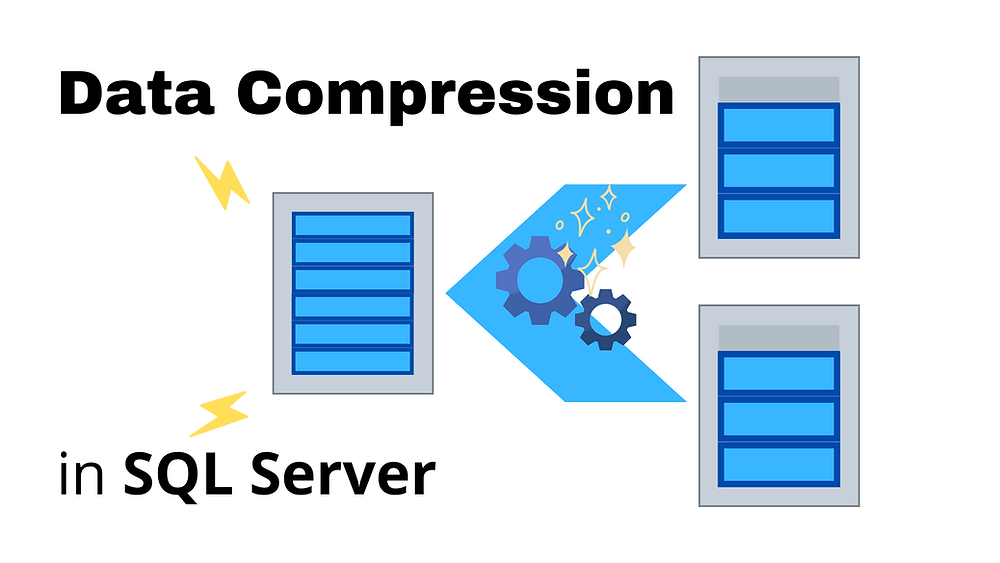 Data Compression

in SQL Server